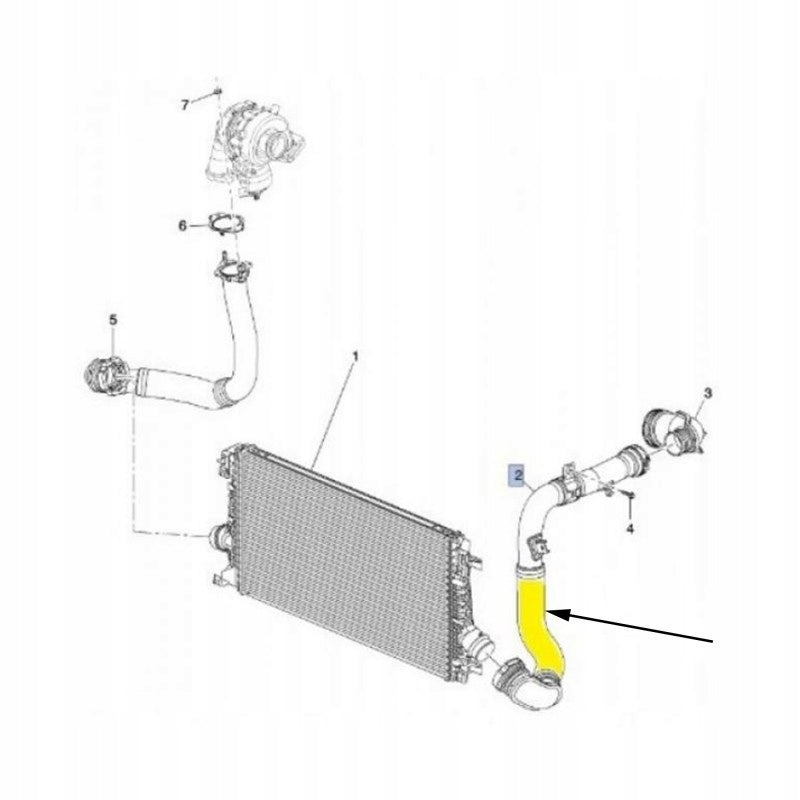 7
6
5
1
3
2
4