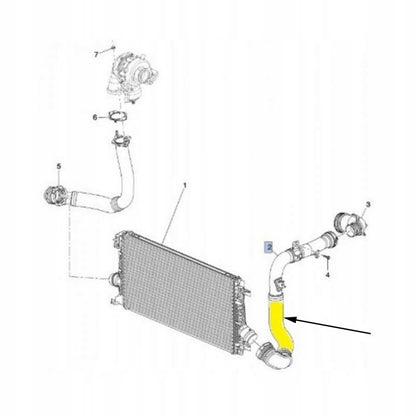 7
6
5
1
3
2
4